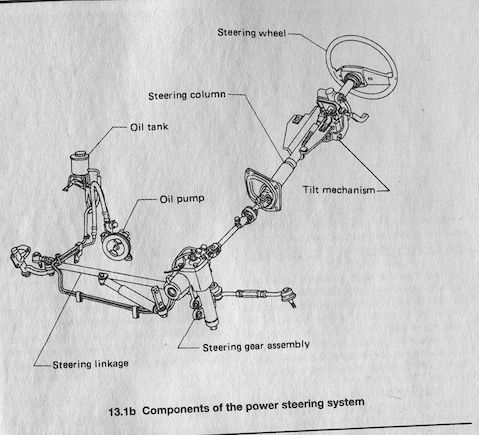 Steering wheel

Steering column

Oil tank

Tilt mechanism

Oil pump

Steering gear assembly

Steering linkage

13.1b Components of the power steering system